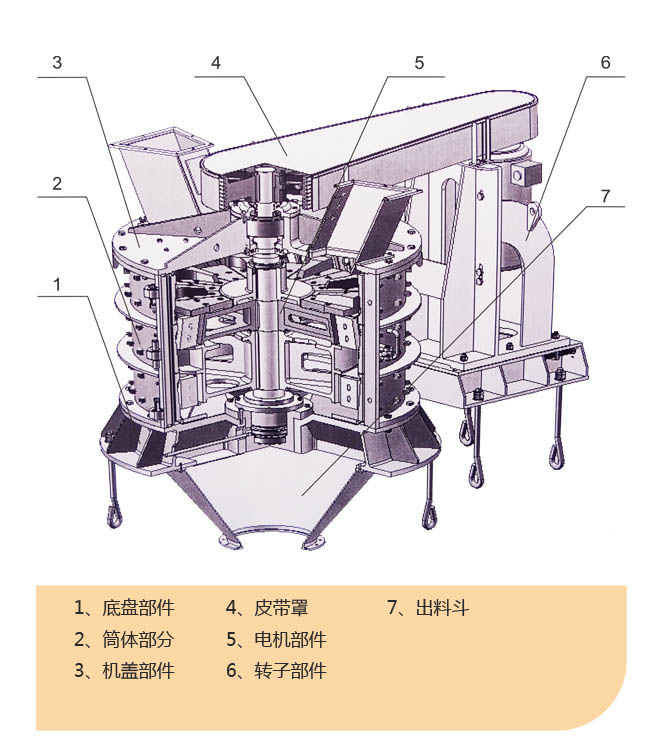 3
4
5
6
2
7
1

1、底盘部件
2、筒体部分
3、机盖部件

4、皮带罩
5、电机部件
6、转子部件

7、出料斗